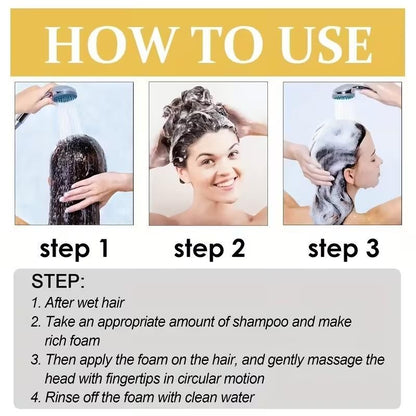 HOW TO USE

step 1

step 2

step 3

STEP:

1. After wet hair
2. Take an appropriate amount of shampoo and make rich foam
3. Then apply the foam on the hair, and gently massage the head with fingertips in circular motion
4. Rinse off the foam with clean water